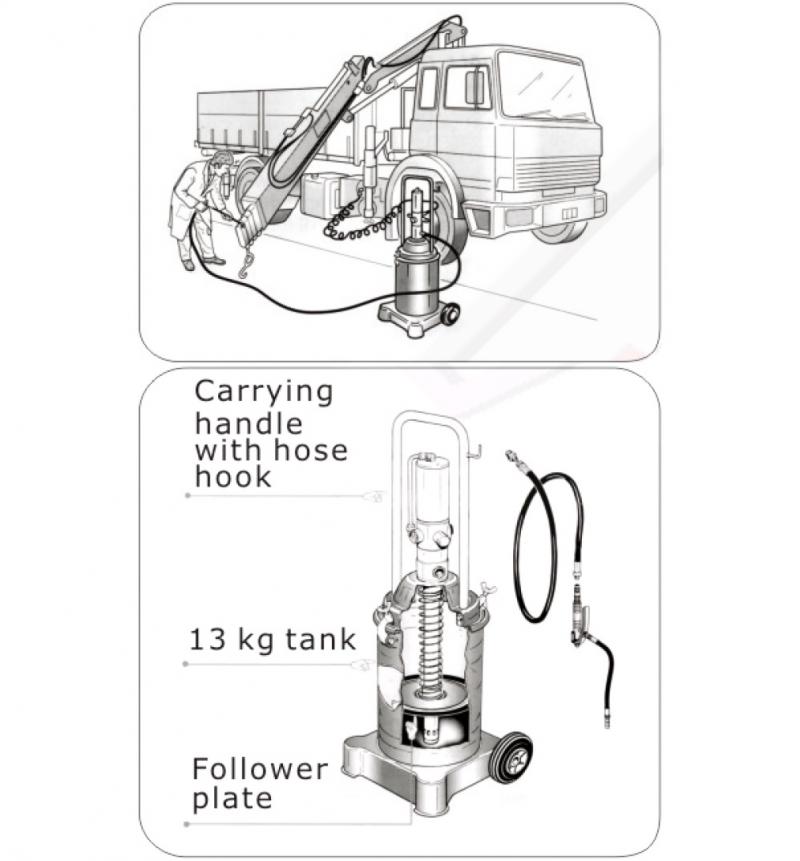 Carrying handle with hose hook

13 kg tank

Follower plate