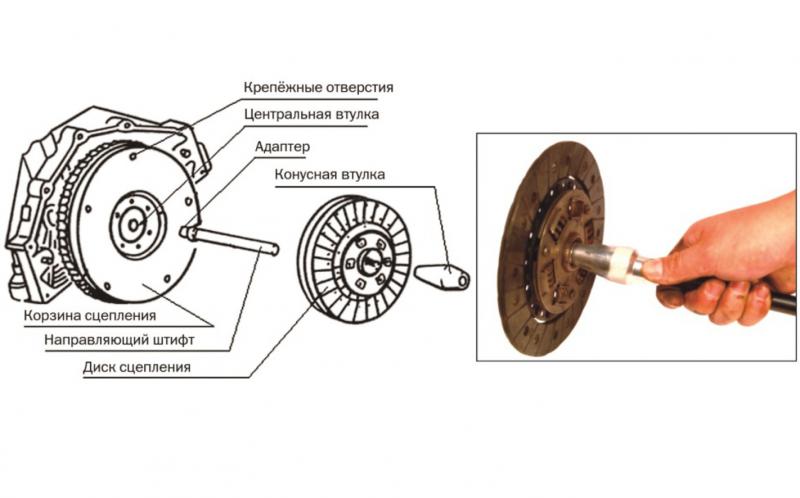 Крепёжные отверстия
Центральная втулка
Адаптер
Конусная втулка
Корзина сцепления
Направляющий штифт
Диск сцепления