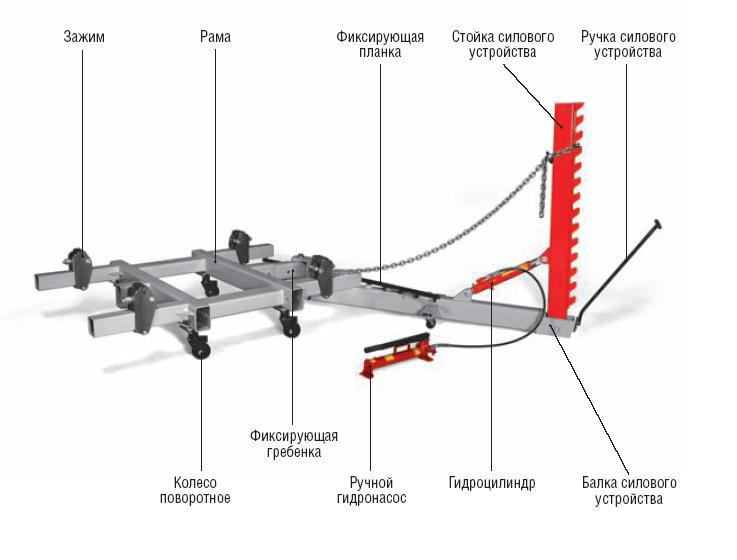 Зажим

Рама

Фиксирующая планка

Стойка силового устройства

Ручка силового устройства

Фиксирующая гребенка

Колесо поворотное

Ручной гидронасос

Гидроцилиндр

Балка силового устройства