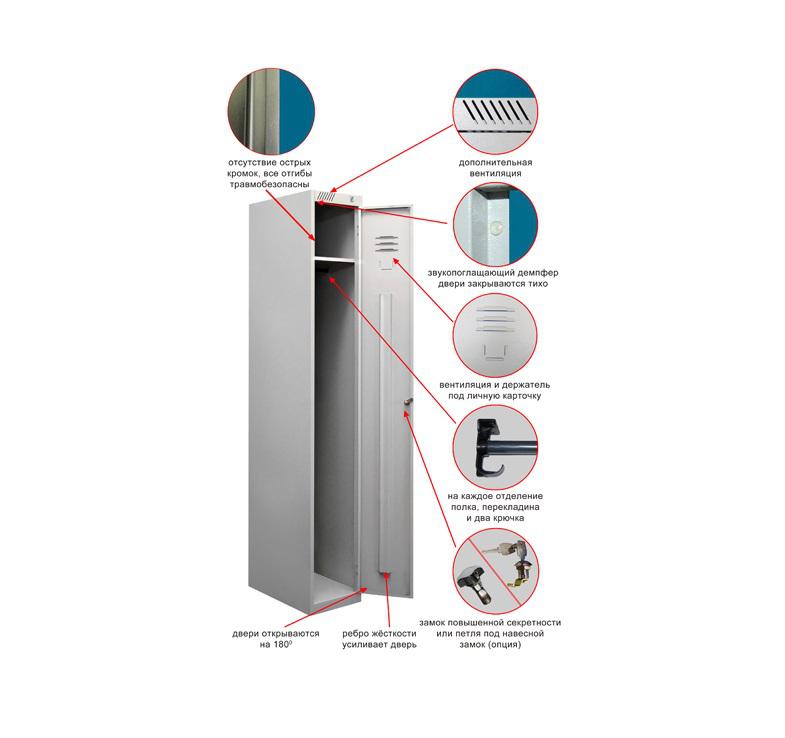 отсутствие острых кромок, все отгибы травмобезопасны

дополнительная вентиляция

звукопоглащающий демпфер двери закрываются тихо

вентиляция и держатель под личную карточку

на каждое отделение полка, перекладина и два крючка

замок повышенной секретности или петля под навесной замок (опция)

двери открываются на 180°

ребро жёсткости усиливает дверь