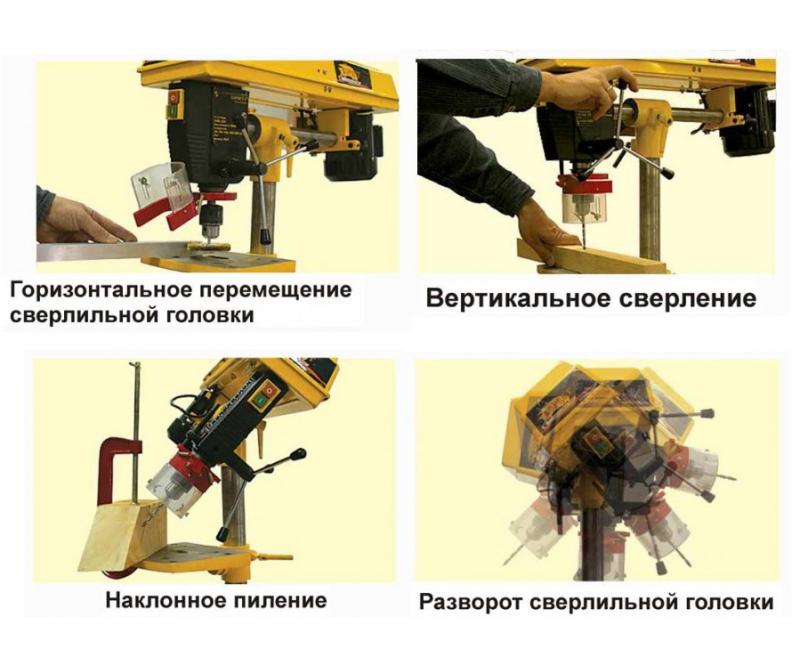 Горизонтальное перемещение сверлильной головки

Вертикальное сверление

Наклонное пиление

Разворот сверлильной головки