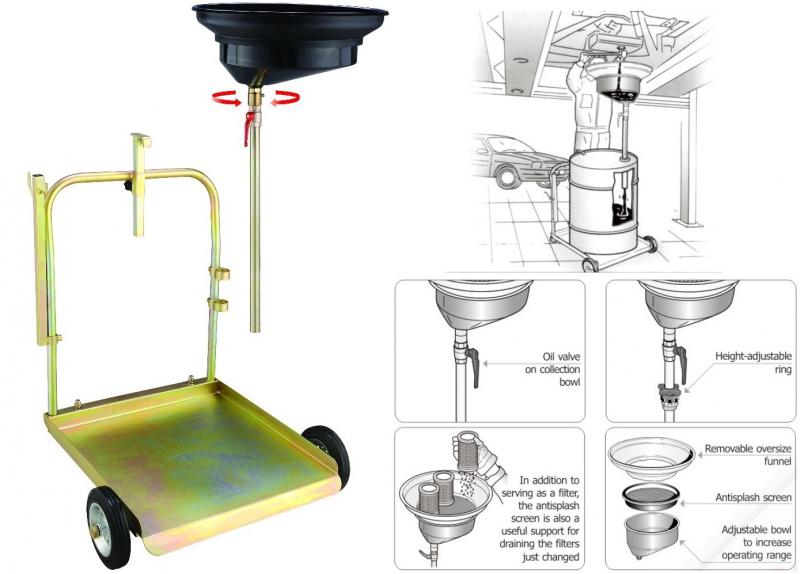 Oil valve on collection bowl

Height-adjustable ring

In addition to serving as a filter, the antisplash screen is also a useful support for draining the filters just changed

Removable oversize funnel

Antisplash screen

Adjustable bowl to increase operating range