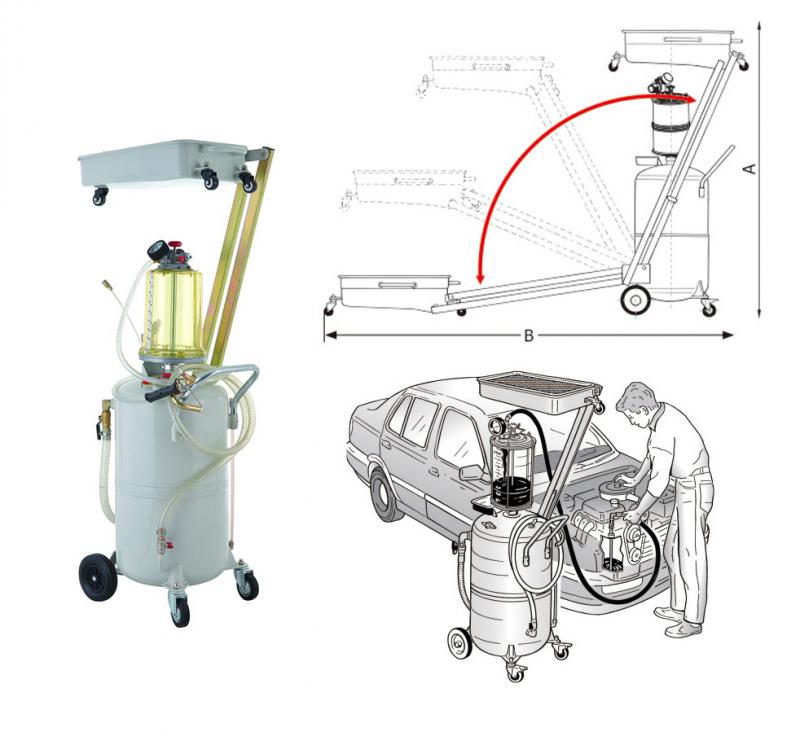 A

B